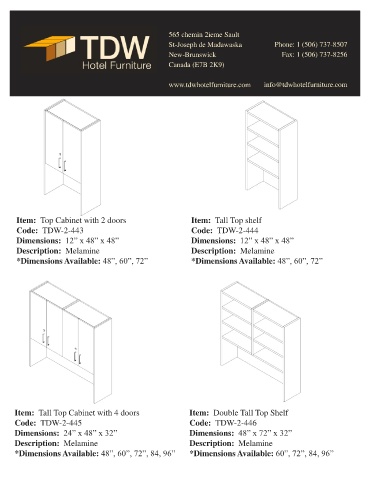 TDW
Hotel Furniture

565 chemin 2ieme Sault
St-Joseph de Madawaska
New-Brunswick
Canada (E7B 2K9)

Phone: 1 (506) 737-8507
Fax: 1 (506) 737-8256

www.tdwhotelfurniture.com info@tdwhotelfurniture.com

Item: Top Cabinet with 2 doors
Code: TDW-2-443
Dimensions: 12" x 48" x 48"
Description: Melamine
*Dimensions Available: 48", 60", 72"

Item: Tall Top shelf
Code: TDW-2-444
Dimensions: 12" x 48" x 48"
Description: Melamine
*Dimensions Available: 48", 60", 72"

Item: Tall Top Cabinet with 4 doors
Code: TDW-2-445
Dimensions: 24" x 48" x 32"
Description: Melamine
*Dimensions Available: 48", 60", 72", 84, 96"

Item: Double Tall Top Shelf
Code: TDW-2-446
Dimensions: 48" x 72" x 32"
Description: Melamine
*Dimensions Available: 60", 72", 84, 96"